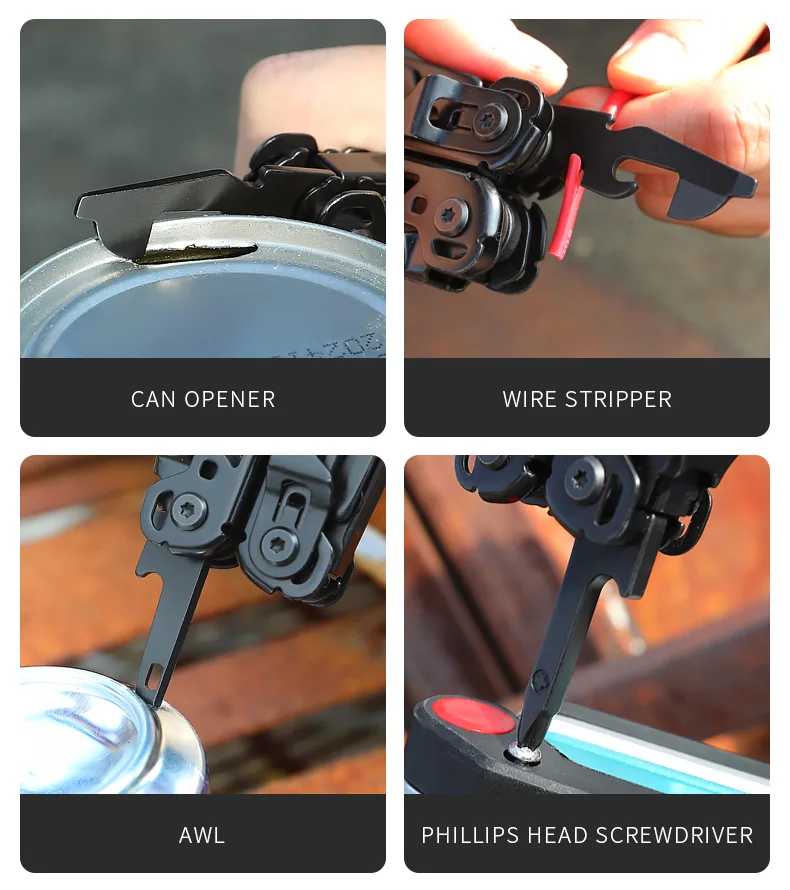 CAN OPENER

WIRE STRIPPER

AWL

PHILLIPS HEAD SCREWDRIVER