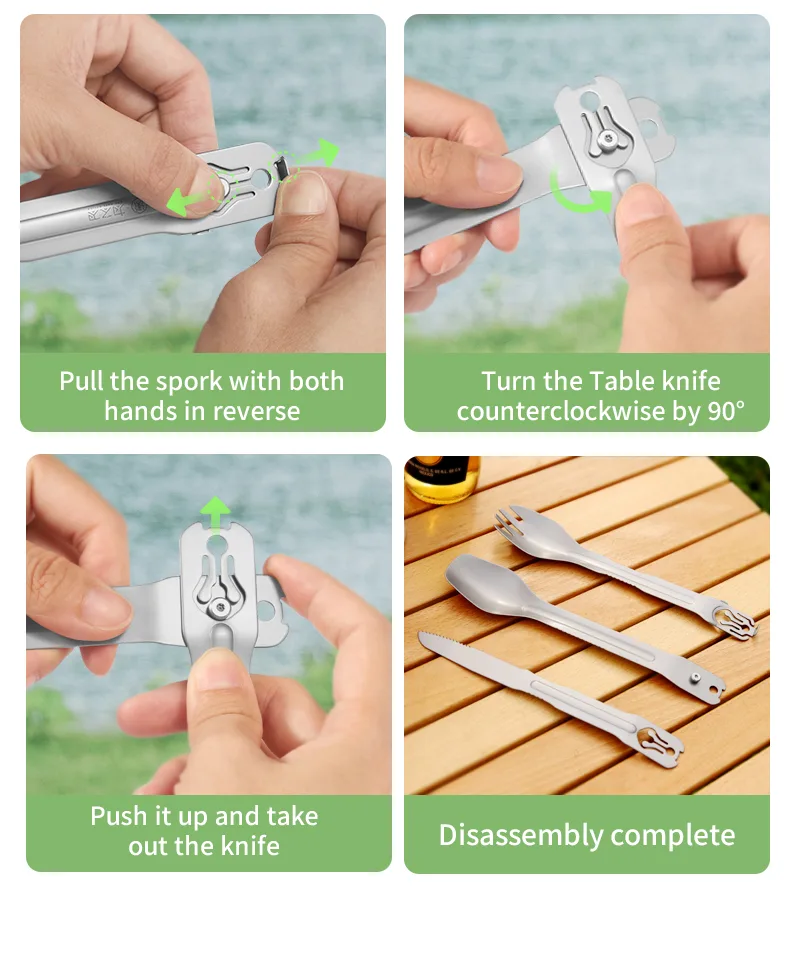 Pull the spork with both hands in reverse

Turn the Table knife counterclockwise by 90°

Push it up and take out the knife

Disassembly complete