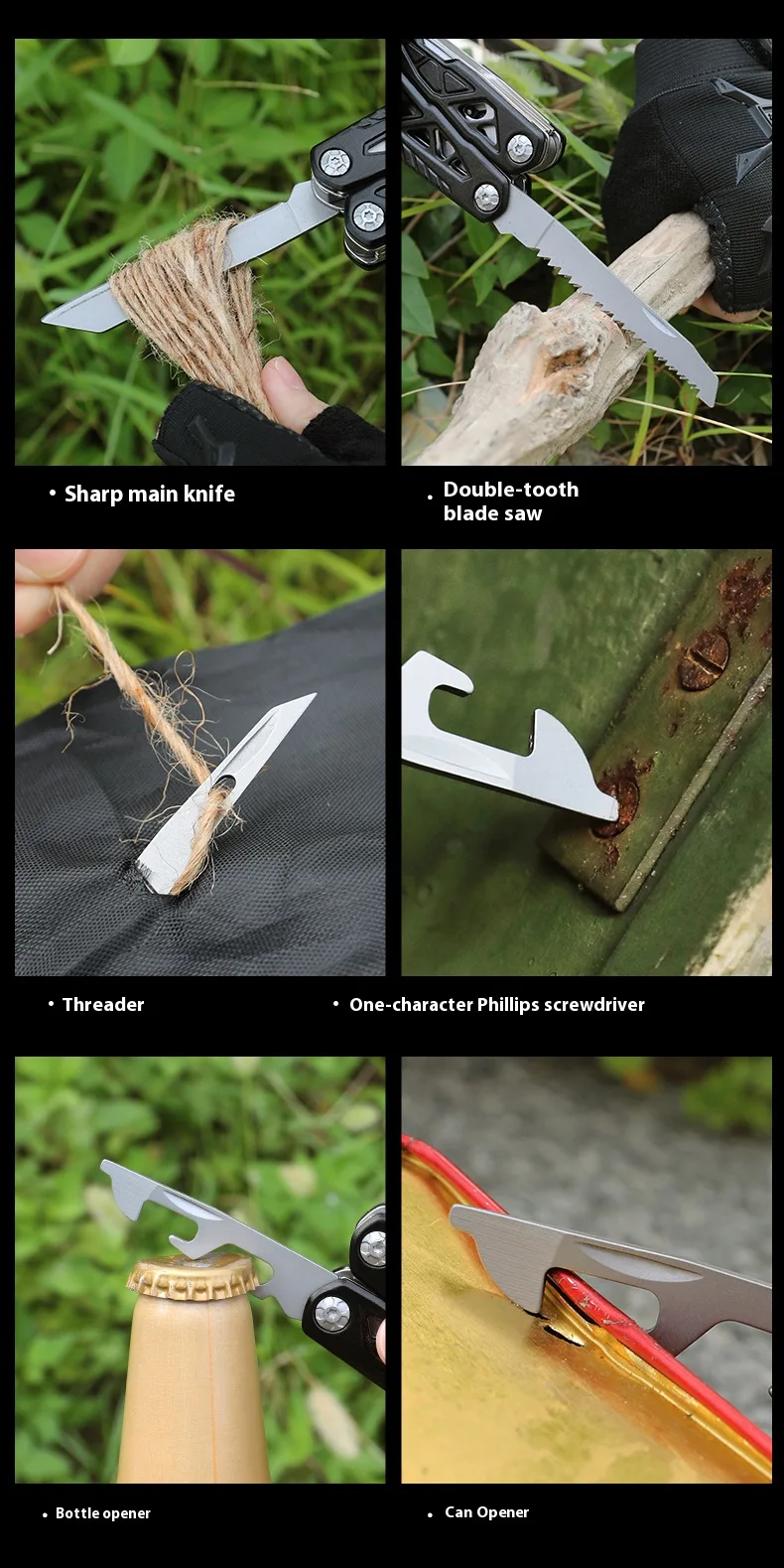 • Sharp main knife

• Double-tooth blade saw

• Threader

• One-character Phillips screwdriver

• Bottle opener

• Can Opener